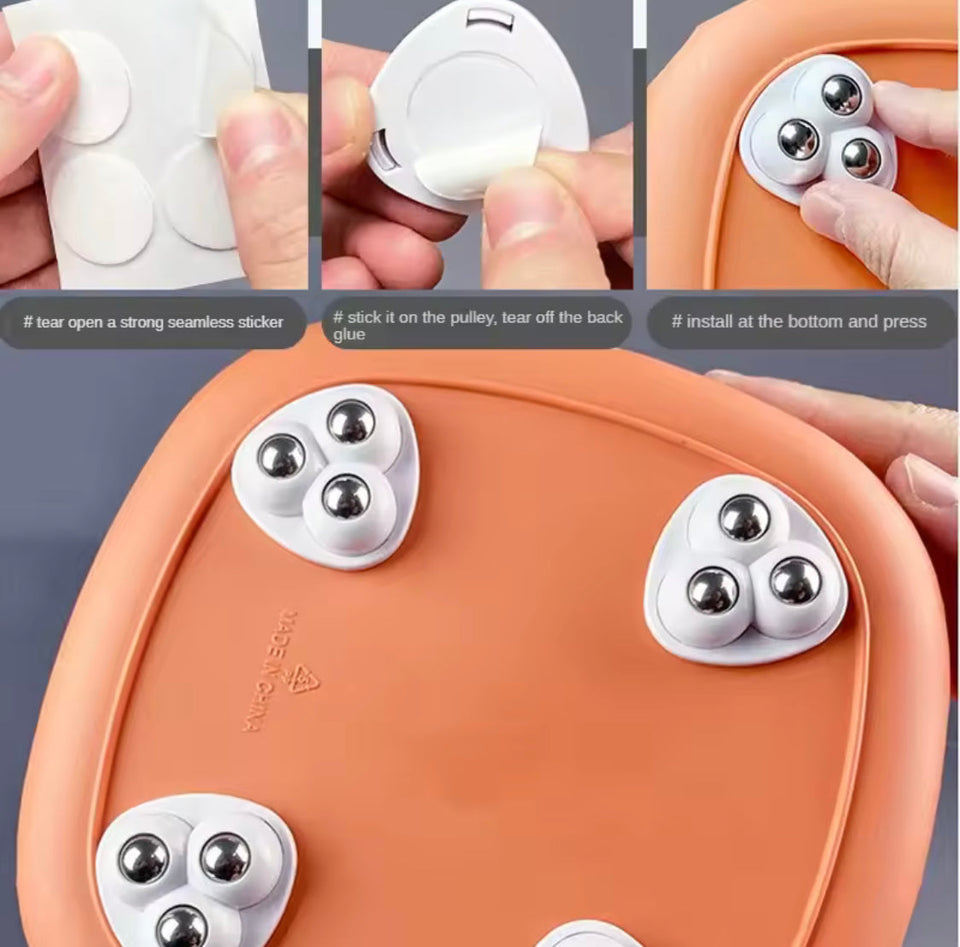 # tear open a strong seamless sticker

# stick it on the pulley, tear off the back glue

# install at the bottom and press

MADE IN CHINA