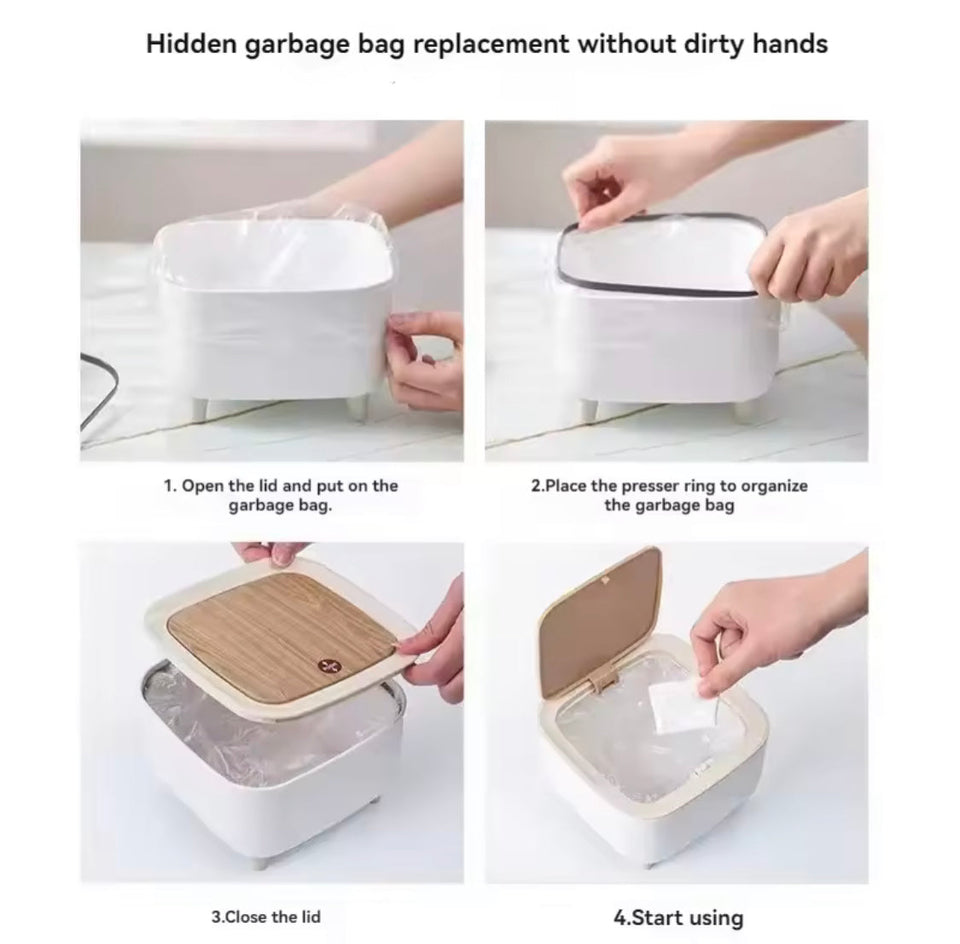 Hidden garbage bag replacement without dirty hands

1. Open the lid and put on the garbage bag.

2.Place the presser ring to organize the garbage bag

3.Close the lid

4.Start using