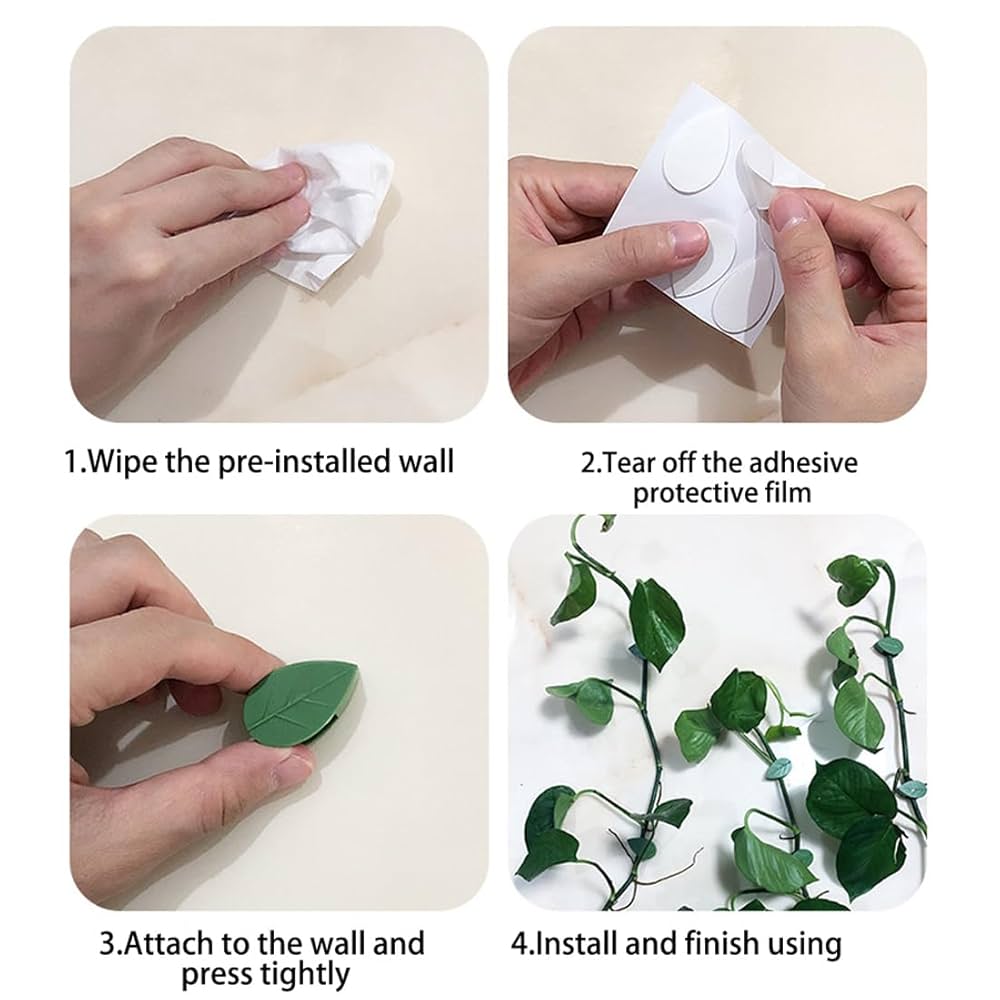 1.Wipe the pre-installed wall

2.Tear off the adhesive protective film

3.Attach to the wall and press tightly

4.Install and finish using